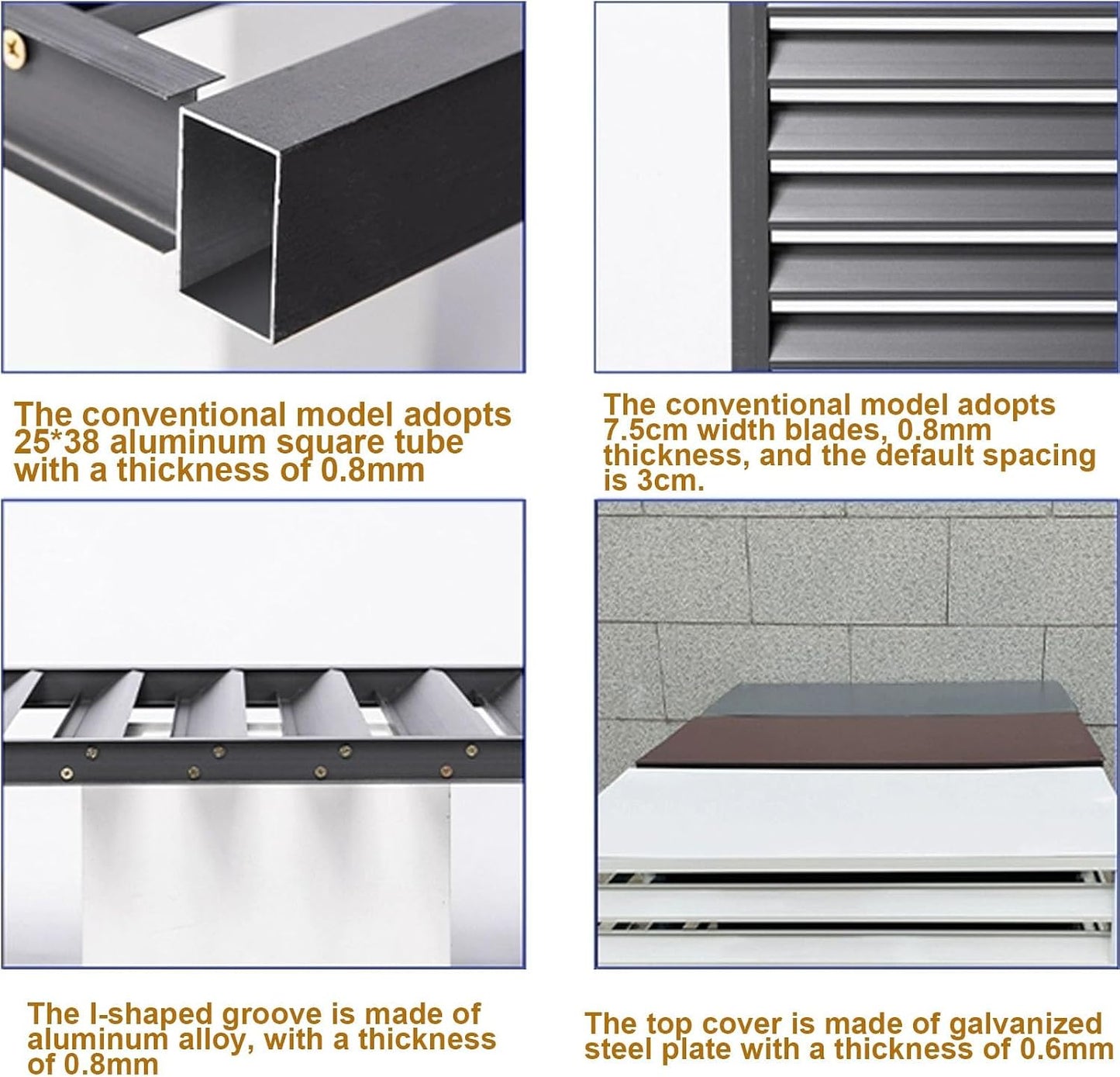 The conventional model adopts 25*38 aluminum square tube with a thickness of 0.8mm

The conventional model adopts 7.5cm width blades, 0.8mm thickness, and the default spacing is 3cm.

The I-shaped groove is made of aluminum alloy, with a thickness of 0.8mm

The top cover is made of galvanized steel plate with a thickness of 0.6mm