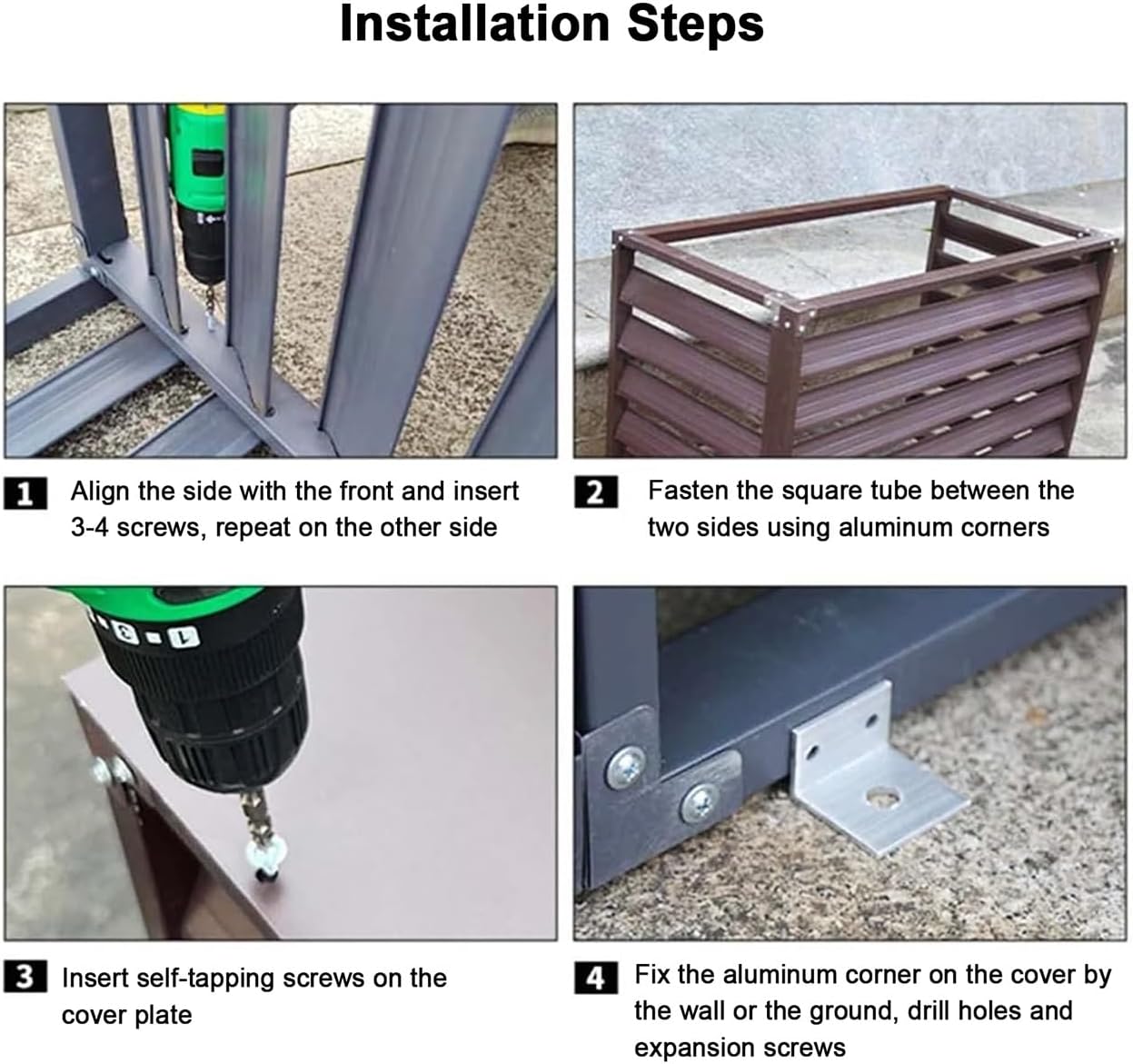 Installation Steps

1 Align the side with the front and insert 3-4 screws, repeat on the other side

2 Fasten the square tube between the two sides using aluminum corners

3 Insert self-tapping screws on the cover plate

4 Fix the aluminum corner on the cover by the wall or the ground, drill holes and expansion screws