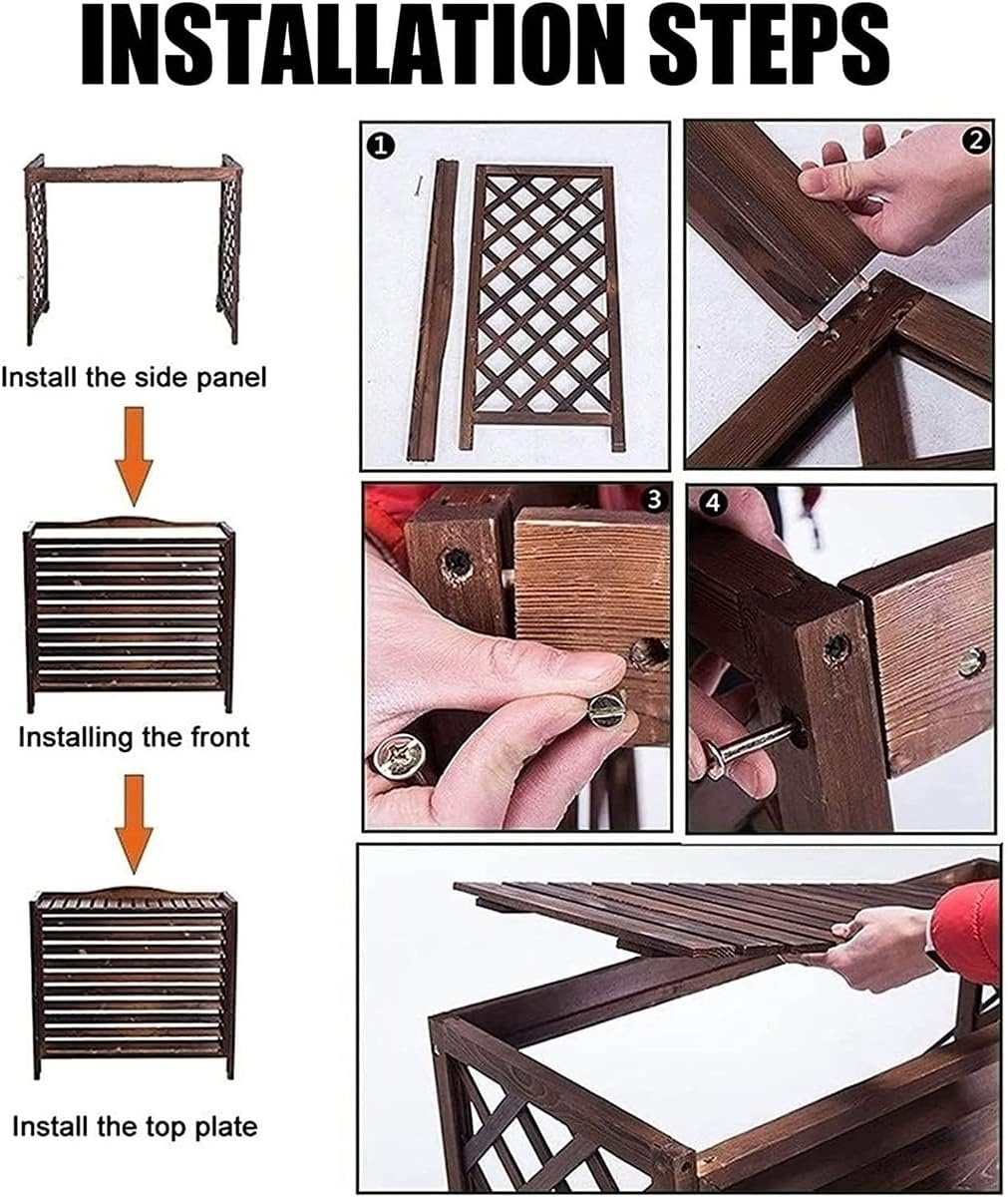 INSTALLATION STEPS

Install the side panel

Installing the front

Install the top plate

1

2

3

4